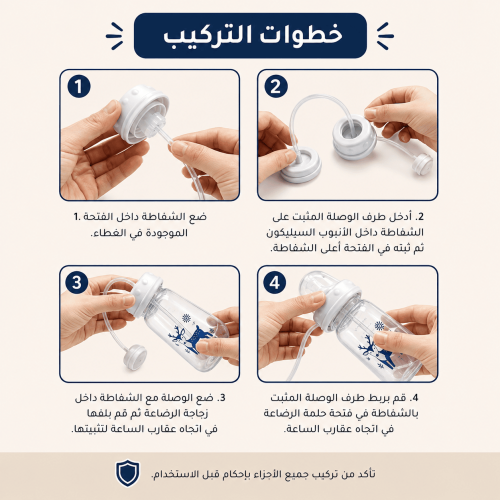 خطوات التركيب

1

2

1. ضع الشفاطة داخل الفتحة الموجودة في الغطاء.

2. أدخل طرف الوصلة المثبت على الشفاطة داخل الأنبوب السيليكون ثم ثبته في الفتحة أعلى الشفاطة.

3

4

3. ضع الوصلة مع الشفاطة داخل زجاجة الرضاعة ثم قم بلفها في اتجاه عقارب الساعة لتثبيتها.

4. قم بربط طرف الوصلة المثبت بالشفاطة في فتحة حلمة الرضاعة في اتجاه عقارب الساعة.

تأكد من تركيب جميع الأجزاء بإحكام قبل الاستخدام.